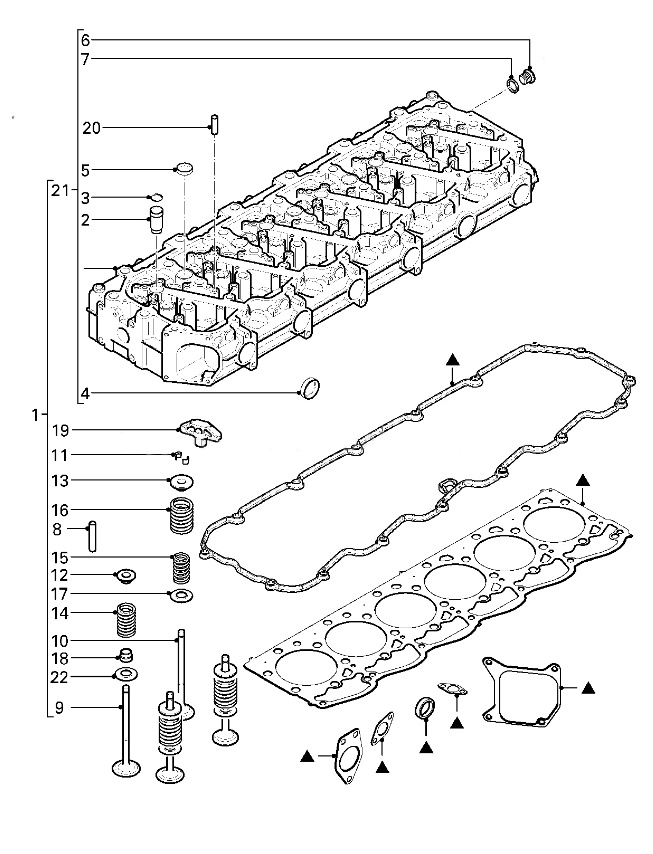 6
7
20
5
21
3
2
4
1
19
11
13
16
8
15
12
17
14
10
18
22
9